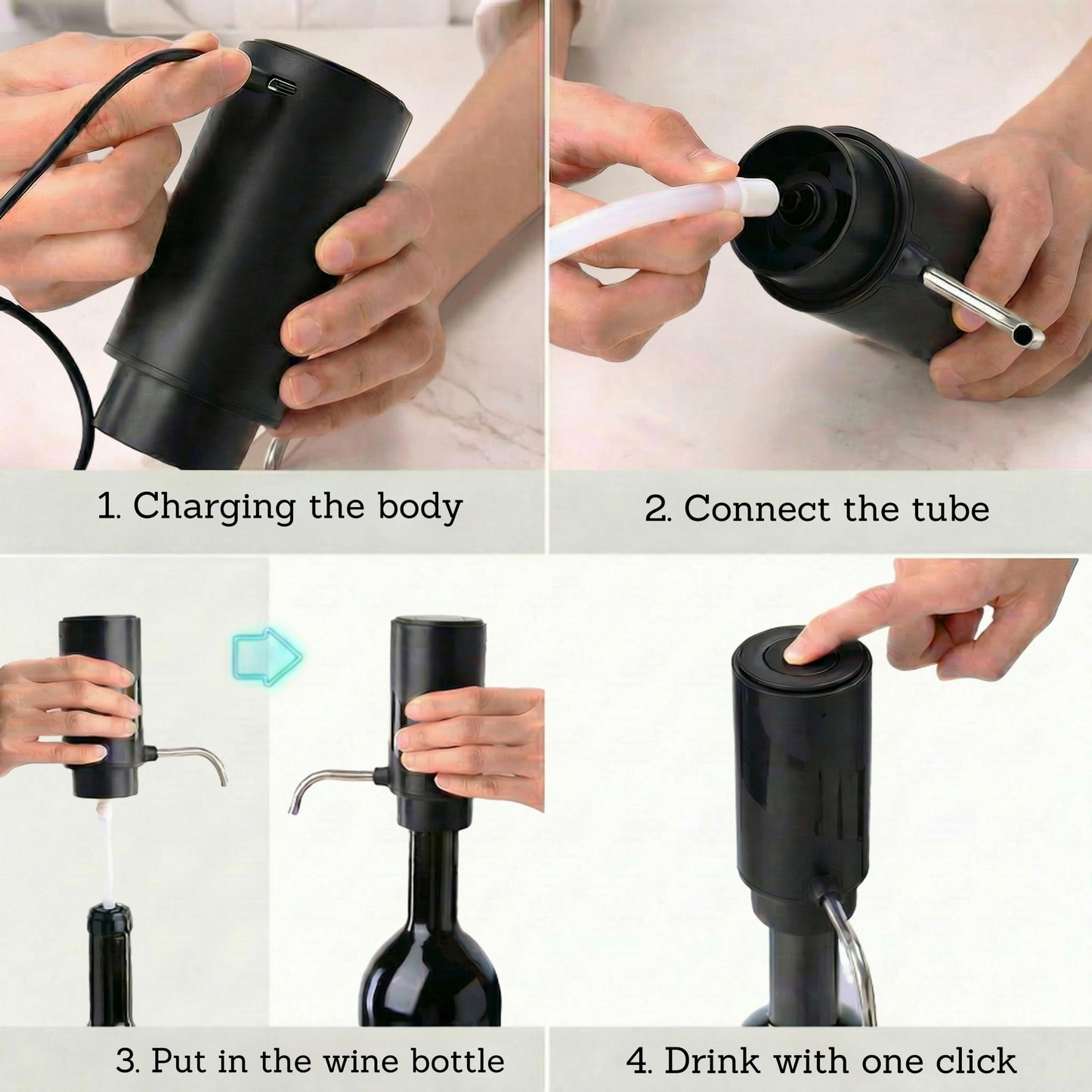 1. Charging the body

2. Connect the tube

3. Put in the wine bottle

4. Drink with one click