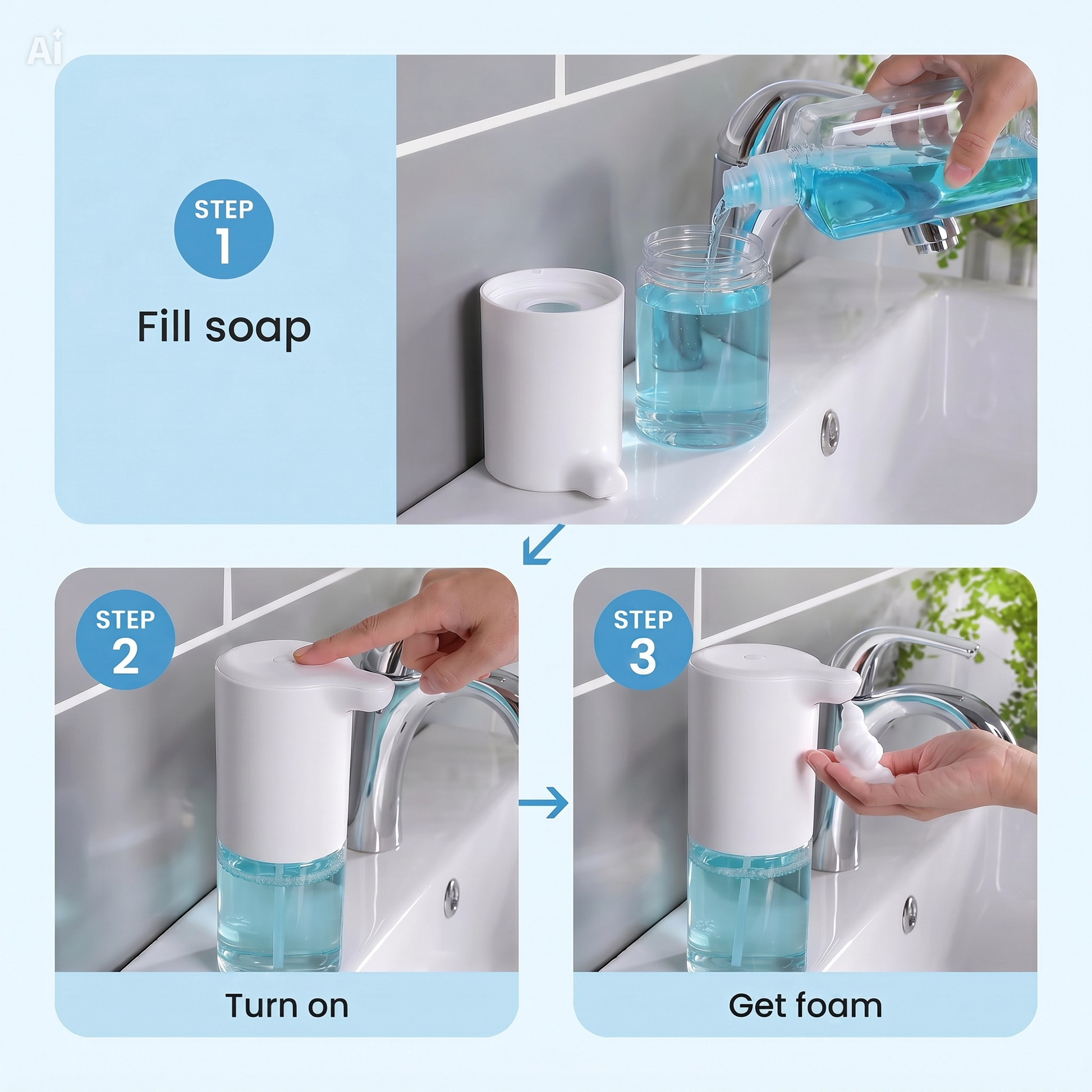 Ai

STEP
1

Fill soap

STEP
2

Turn on

STEP
3

Get foam