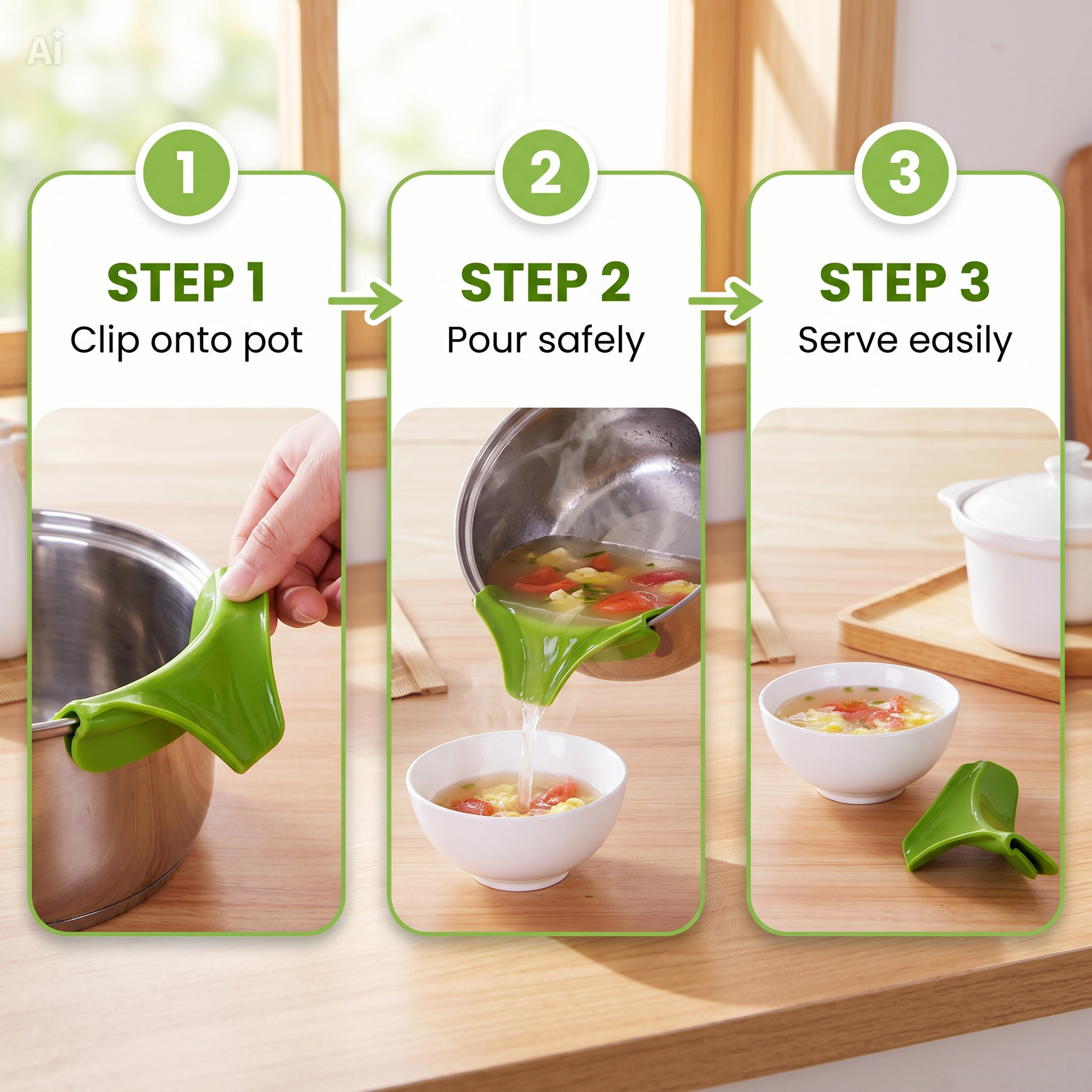 Ai

1

STEP 1

Clip onto pot

2

STEP 2

Pour safely

3

STEP 3

Serve easily