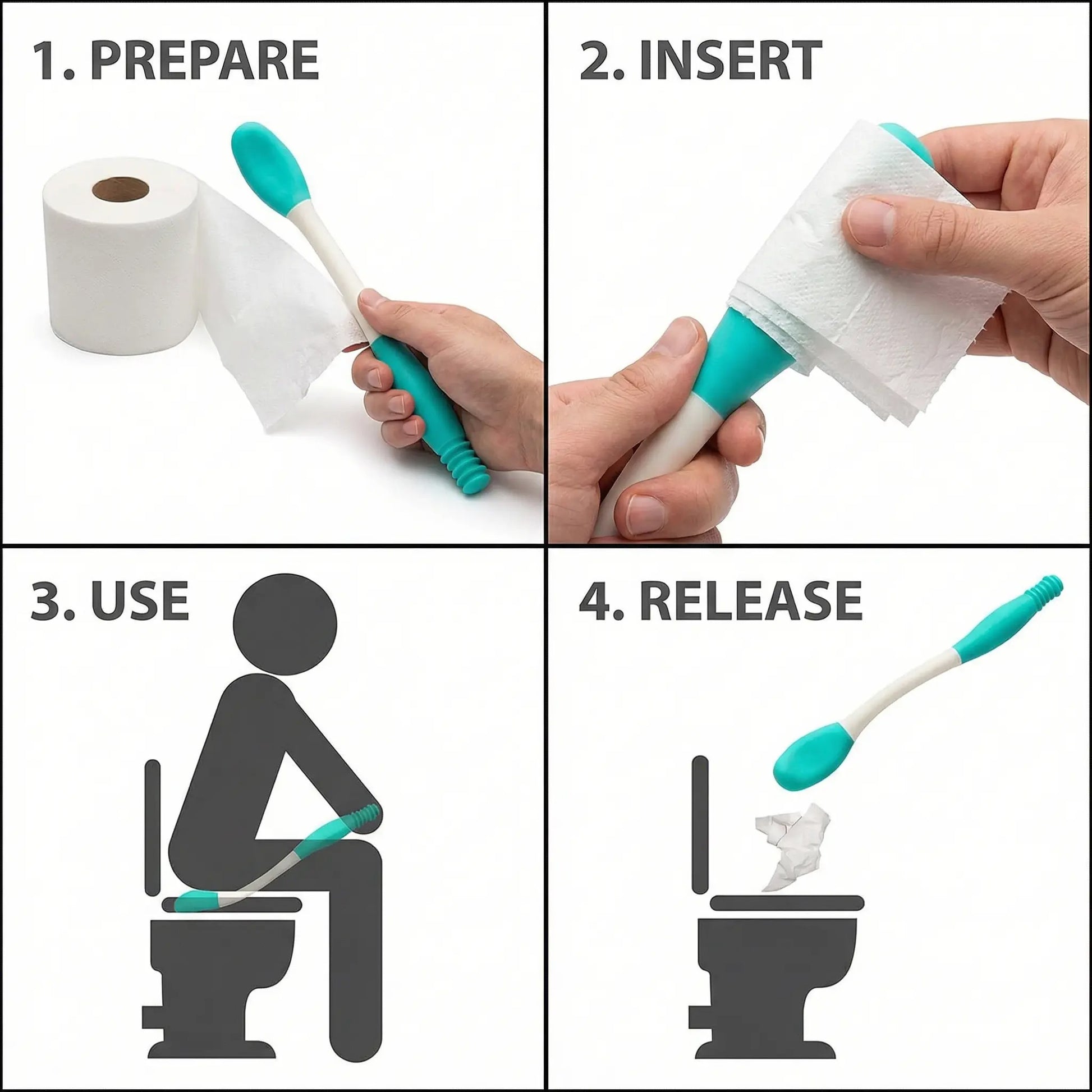 1. PREPARE

2. INSERT

3. USE

4. RELEASE