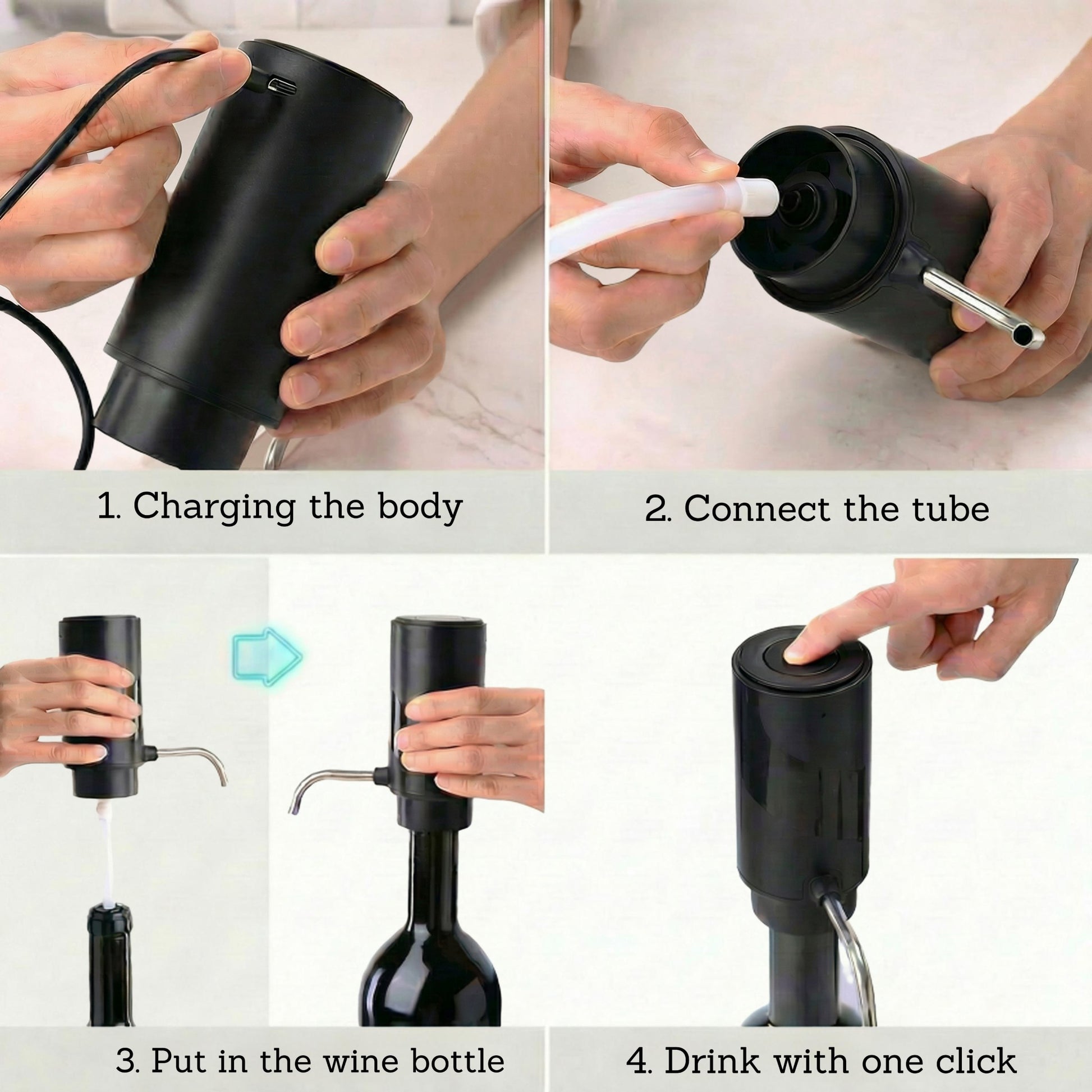 1. Charging the body

2. Connect the tube

3. Put in the wine bottle

4. Drink with one click