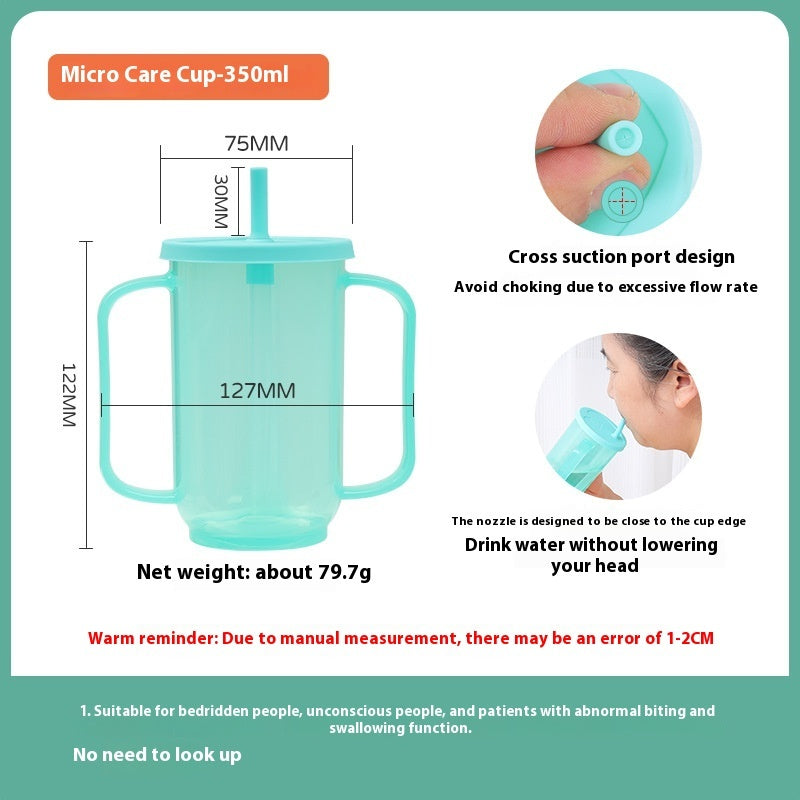 Micro Care Cup-350ml

75MM

30MM

122MM

127MM

Net weight: about 79.7g

Cross suction port design

Avoid choking due to excessive flow rate

The nozzle is designed to be close to the cup edge

Drink water without lowering your head

Warm reminder: Due to manual measurement, there may be an error of 1-2CM

1. Suitable for bedridden people, unconscious people, and patients with abnormal biting and swallowing function.

No need to look up